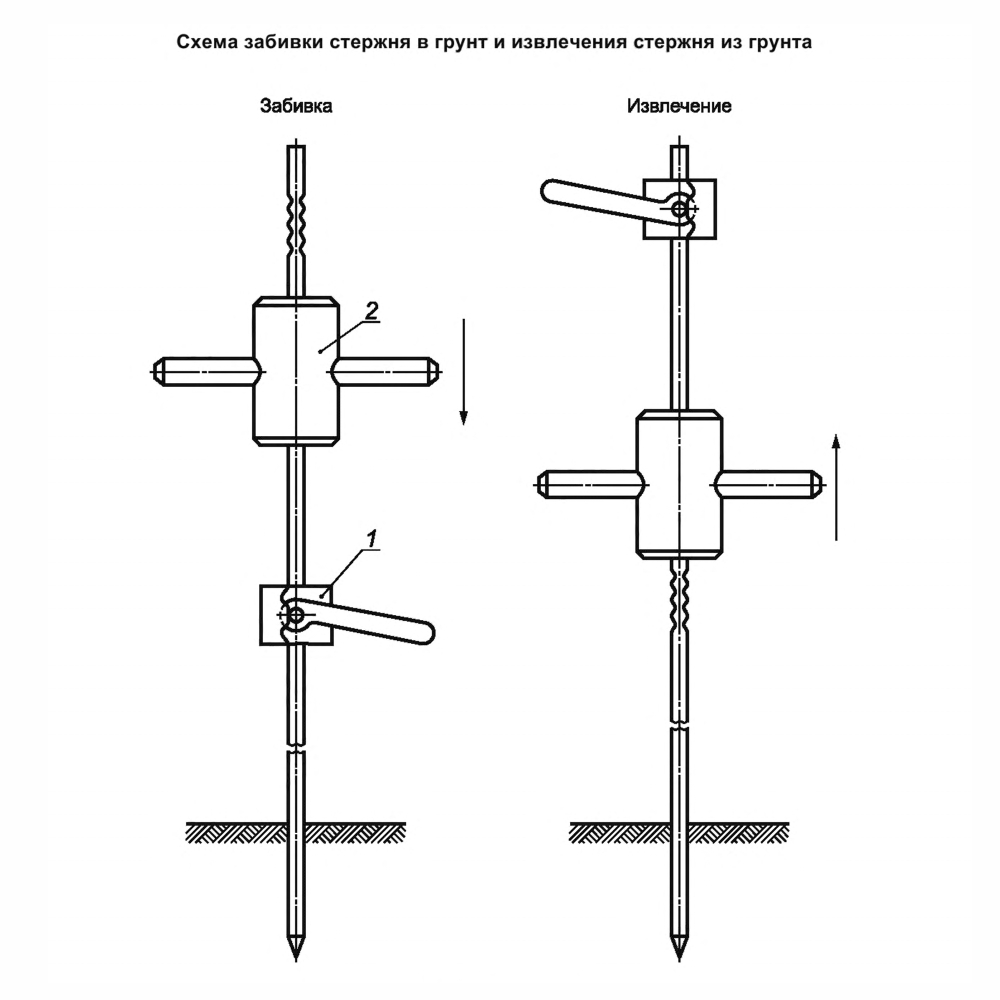 Схема забивки стержня в грунт и извлечения стержня из грунта

Забивка

Извлечение

2

1